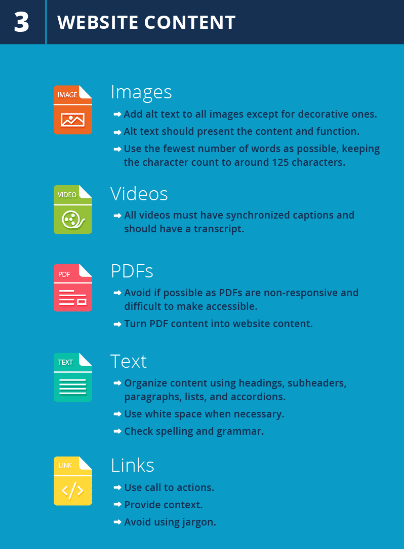 3 WEBSITE CONTENT

IMAGE

Images

➡ Add alt text to all images except for decorative ones.

➡ Alt text should present the content and function.

➡ Use the fewest number of words as possible, keeping the character count to around 125 characters.

VIDEO

Videos

➡ All videos must have synchronized captions and should have a transcript.

PDF

PDFs

➡ Avoid if possible as PDFs are non-responsive and difficult to make accessible.

➡ Turn PDF content into website content.

TEXT

Text

➡ Organize content using headings, subheaders, paragraphs, lists, and accordions.

➡ Use white space when necessary.

➡ Check spelling and grammar.

LINK

</>

Links

➡ Use call to actions.

➡ Provide context.

➡ Avoid using jargon.